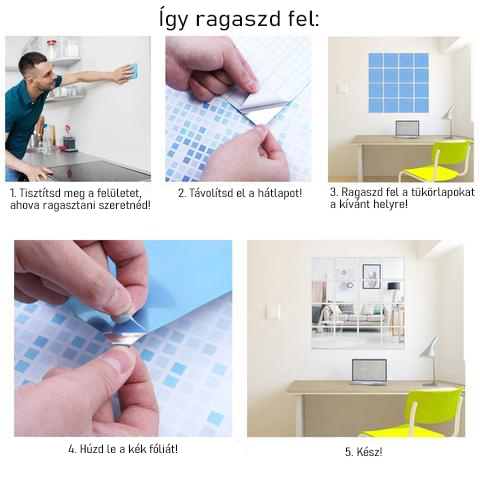 Így ragaszd fel:

1. Tisztítsd meg a felületet, ahova ragasztani szeretnéd!

2. Távolítsd el a hátlapot!

3. Ragaszd fel a tükörlapokat a kívánt helyre!

4. Húzd le a kék fóliát!

5. Kész!