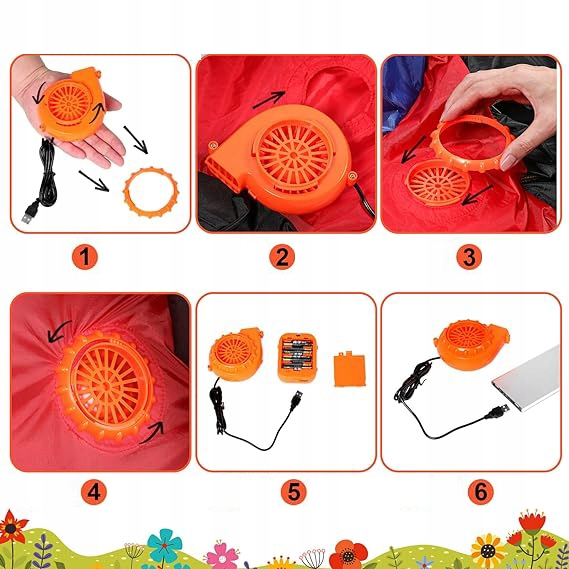 1

2

3

4

5

6