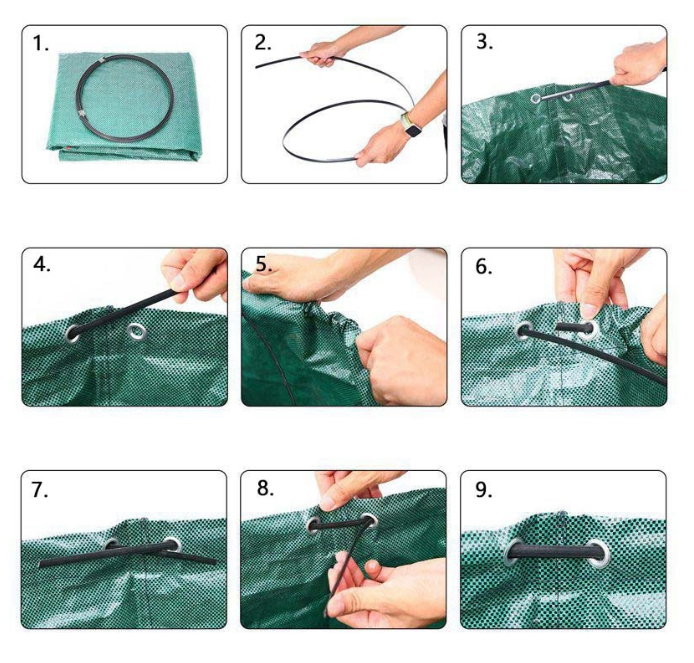 1.

2.

3.

4.

5.

6.

7.

8.

9.