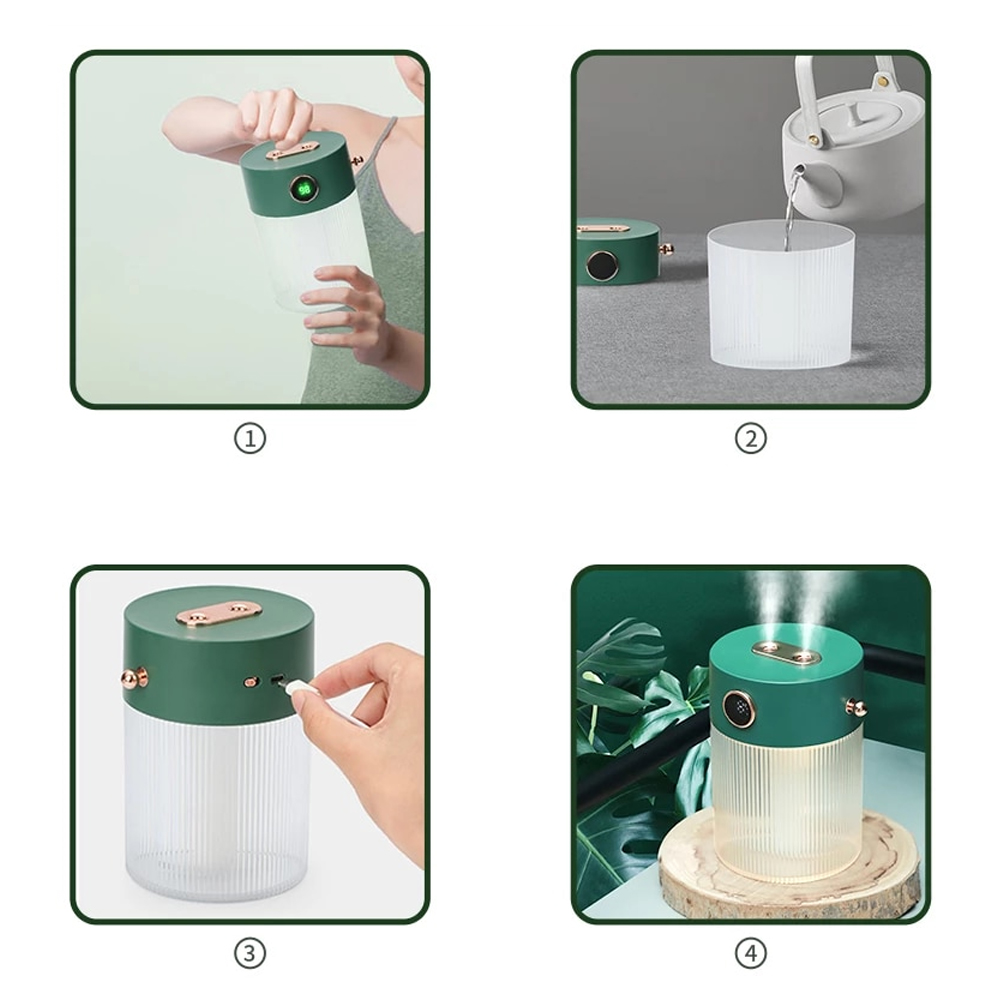 ①

②

③

④