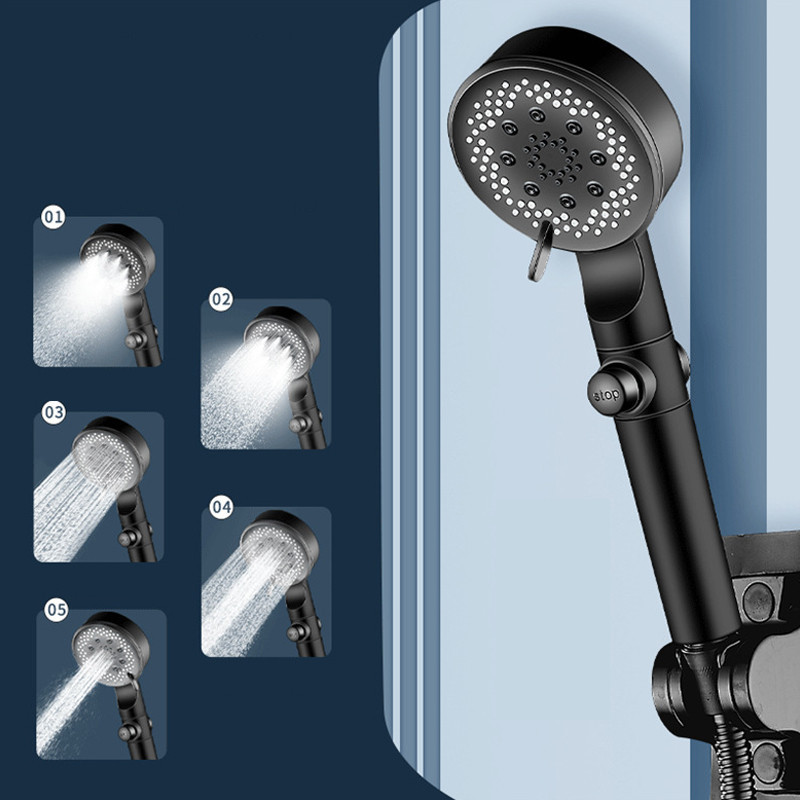 01
02
03
04
05
stop