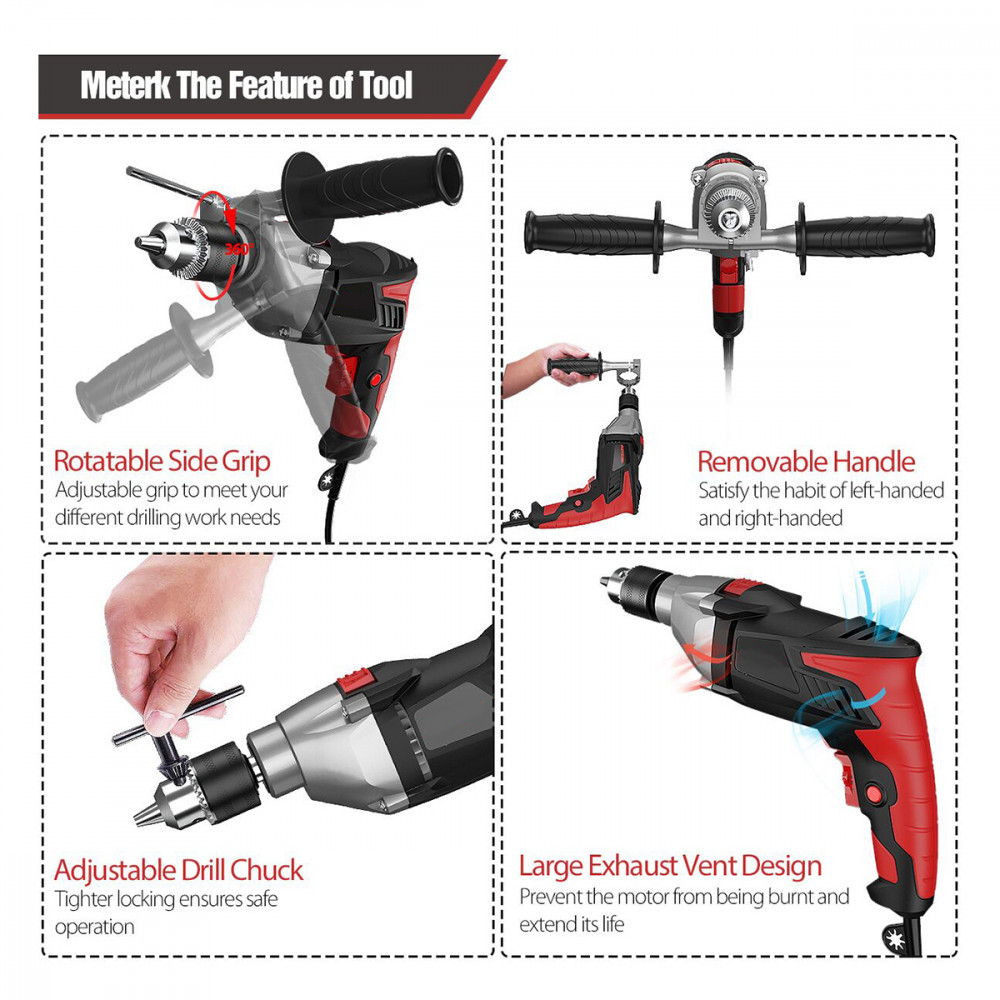 Meterk The Feature of Tool

360°

Rotatable Side Grip
Adjustable grip to meet your different drilling work needs

Removable Handle
Satisfy the habit of left-handed and right-handed

Adjustable Drill Chuck
Tighter locking ensures safe operation

Large Exhaust Vent Design
Prevent the motor from being burnt and extend its life